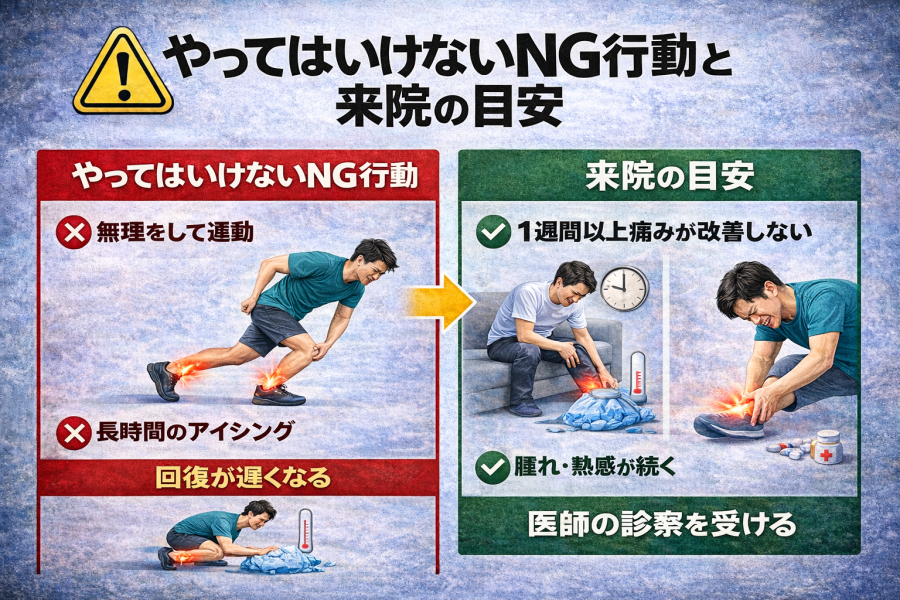 やってはいけないNG行動と来院の目安

やってはいけないNG行動

無理をして運動

長時間のアイシング

回復が遅くなる

来院の目安

1週間以上痛みが改善しない

腫れ・熱感が続く

医師の診察を受ける