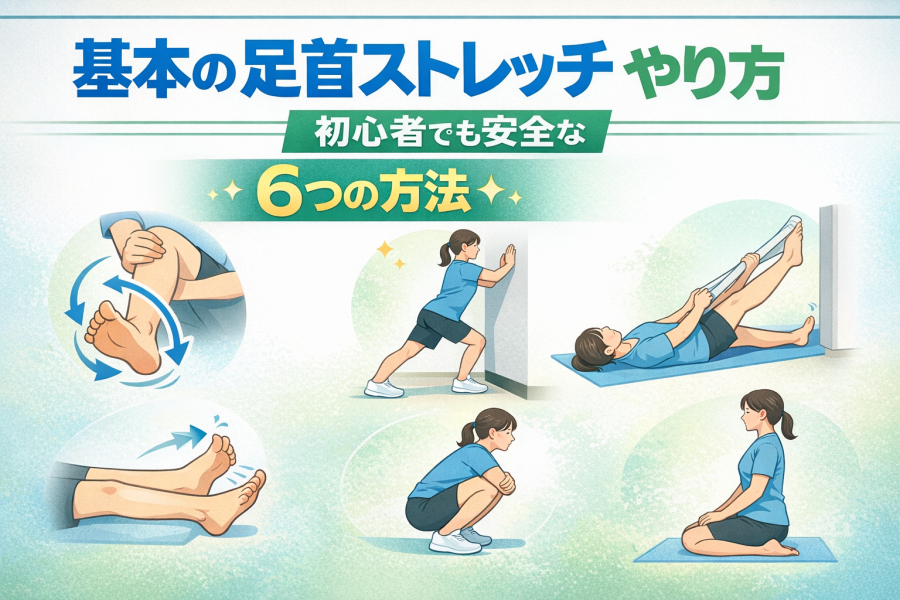 基本の足首ストレッチ やり方

初心者でも安全な

6つの方法