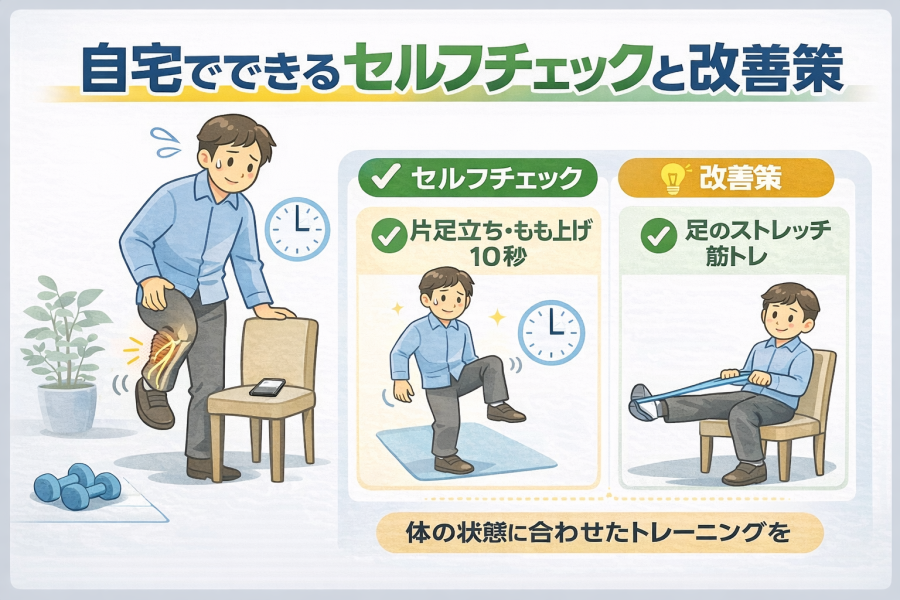 自宅でできるセルフチェックと改善策

セルフチェック

片足立ち・もも上げ 10秒

改善策

足のストレッチ 筋トレ

体の状態に合わせたトレーニングを