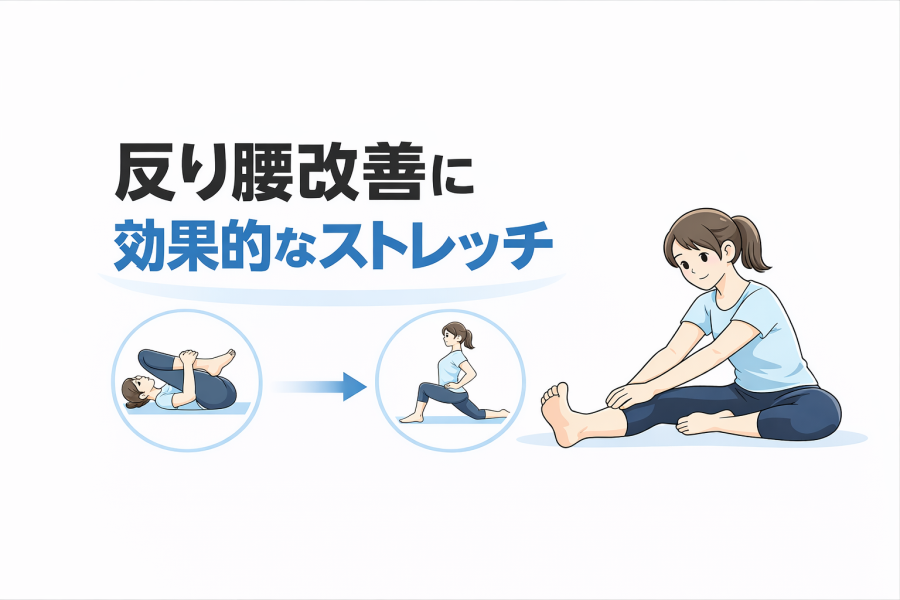 反り腰改善に
効果的なストレッチ