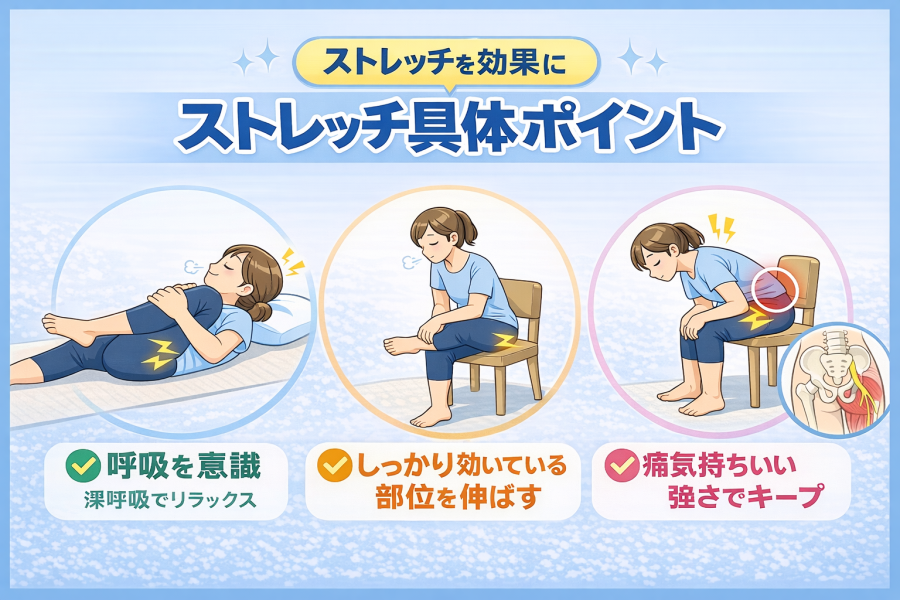 ストレッチを効果に

ストレッチ具体ポイント

呼吸を意識
深呼吸でリラックス

しっかり効いている部位を伸ばす

痛気持ちいい強さでキープ