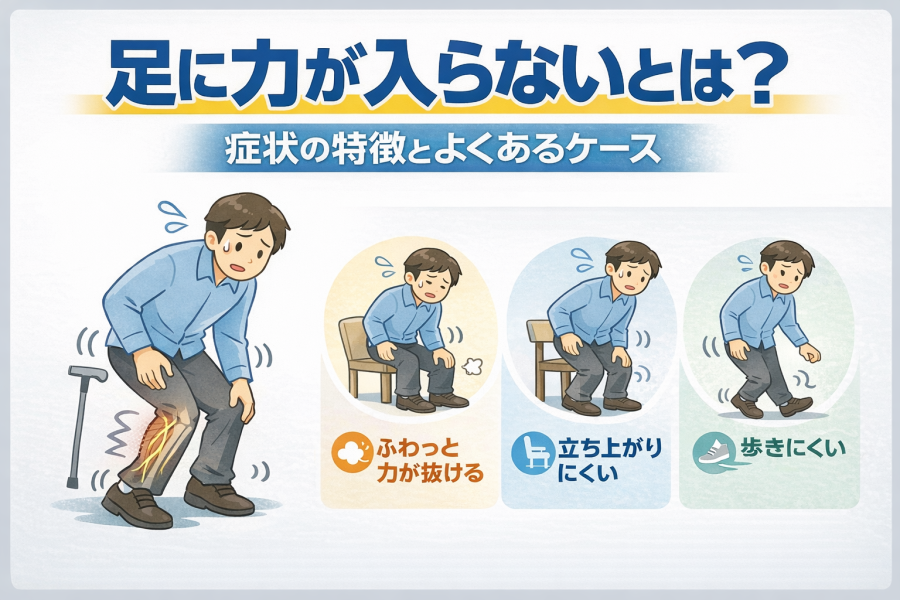 足に力が入らないとは？

症状の特徴とよくあるケース

ふわっと力が抜ける

立ち上がりにくい

歩きにくい